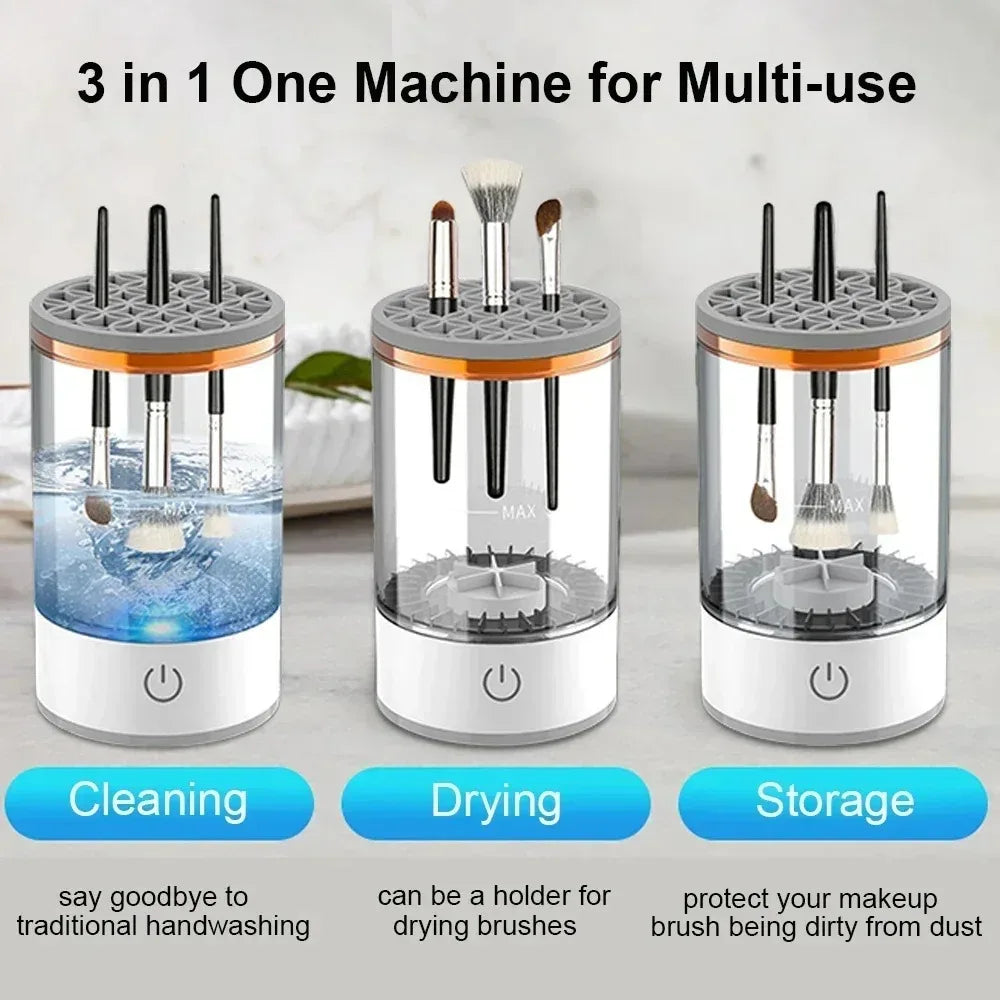 3 in 1 One Machine for Multi-use

MAX

MAX

MAX

Cleaning

Drying

Storage

say goodbye to traditional handwashing

can be a holder for drying brushes

protect your makeup brush being dirty from dust